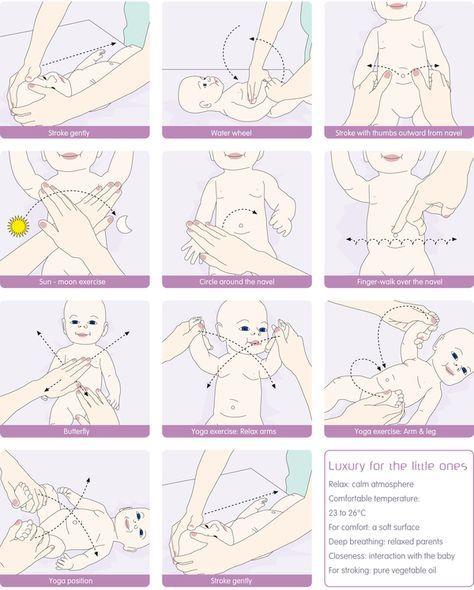 Stroke gently

Water wheel

Stroke with thumbs outward from navel

Sun - moon exercise

Circle around the navel

Finger-walk over the navel

Butterfly

Yoga exercise: Relax arms

Yoga exercise: Arm & leg

Yoga position

Stroke gently

Luxury for the little ones

Relax: calm atmosphere

Comfortable temperature: 23 to 26°C

For comfort: a soft surface

Deep breathing: relaxed parents

Closeness: interaction with the baby

For stroking: pure vegetable oil